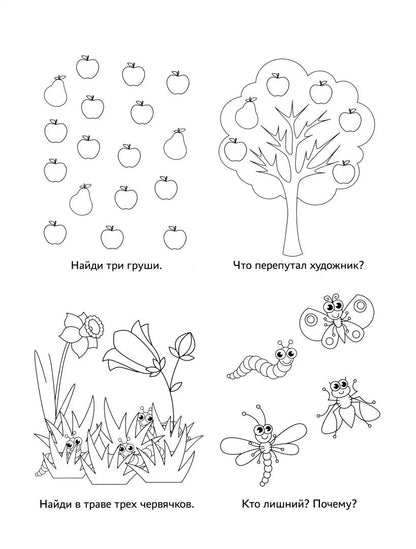 Найди три груши.

Что перепутал художник?

Найди в траве трех червячков.

Кто лишний? Почему?