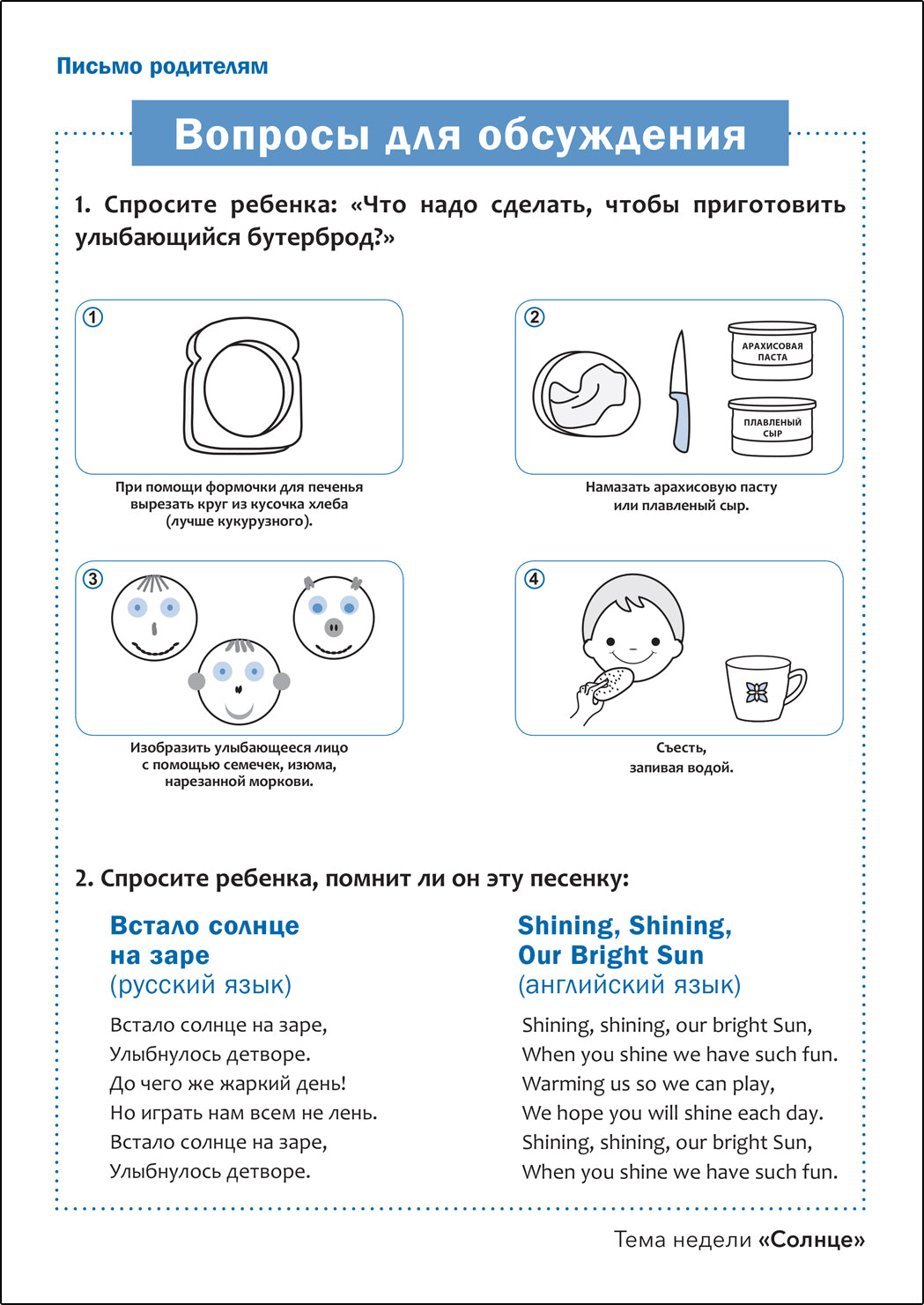 Письмо родителям

Вопросы для обсуждения

1. Спросите ребенка: «Что надо сделать, чтобы приготовить улыбающийся бутерброд?»

1

При помощи формочки для печенья вырезать круг из кусочка хлеба (лучше кукурузного).

2

АРАХИСОВАЯ ПАСТА

ПЛАВЛЕНЫЙ СЫР

Намазать арахисовую пасту или плавленый сыр.

3

Изобразить улыбающееся лицо с помощью семечек, изюма, нарезанной моркови.

4

Съесть, запивая водой.

2. Спросите ребенка, помнит ли он эту песенку:

Встало солнце на заре
(русский язык)

Встало солнце на заре,
Улыбнулось детворе.
До чего же жаркий день!
Но играть нам всем не лень.
Встало солнце на заре,
Улыбнулось детворе.

Shining, Shining, Our Bright Sun
(английский язык)

Shining, shining, our bright Sun,
When you shine we have such fun.
Warming us so we can play,
We hope you will shine each day.
Shining, shining, our bright Sun,
When you shine we have such fun.

Тема недели «Солнце»