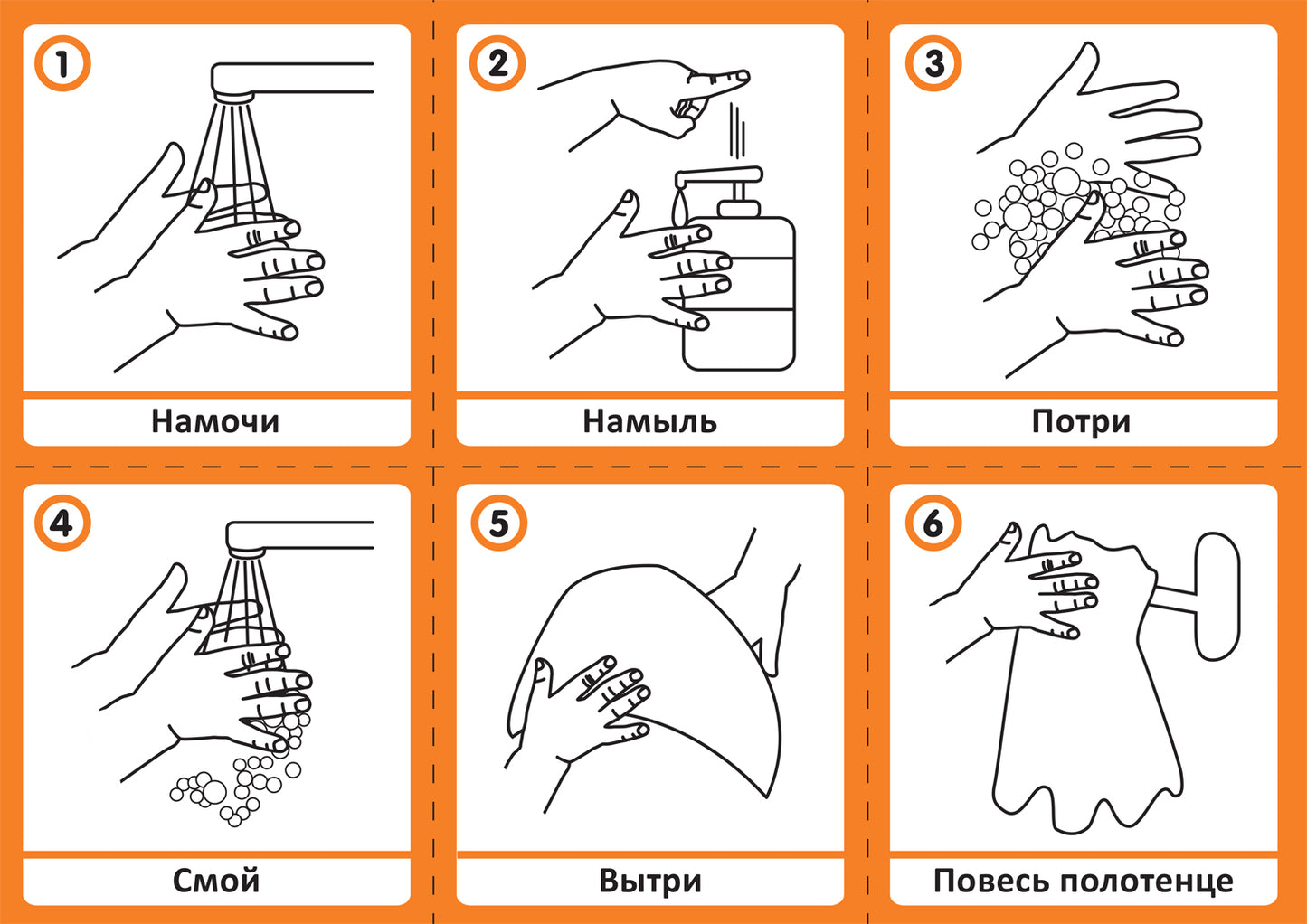 1
Намочи

2
Намыль

3
Потри

4
Смой

5
Вытри

6
Повесь полотенце