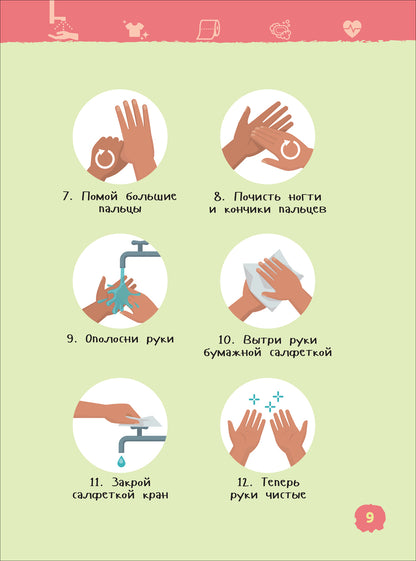 7. Помой большие пальцы

8. Почисть ногти и кончики пальцев

9. Ополосни руки

10. Вытри руки бумажной салфеткой

11. Закрой салфеткой кран

12. Теперь руки чистые

9