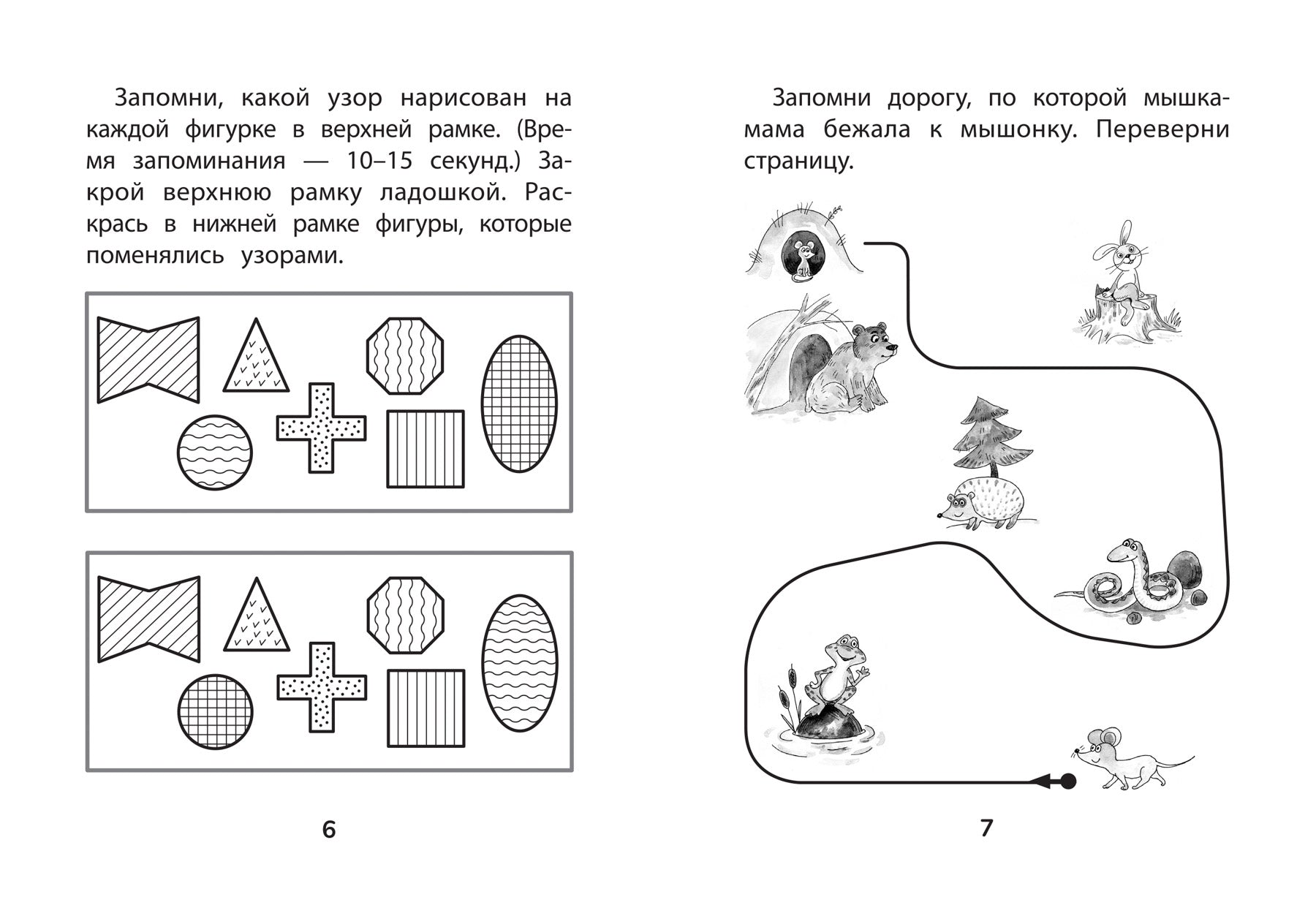 Запомни, какой узор нарисован на каждой фигурке в верхней рамке. (Время запоминания — 10–15 секунд.) Закрой верхнюю рамку ладошкой. Раскрась в нижней рамке фигуры, которые поменялись узорами.

6

Запомни дорогу, по которой мышка-мама бежала к мышонку. Переверни страницу.

7