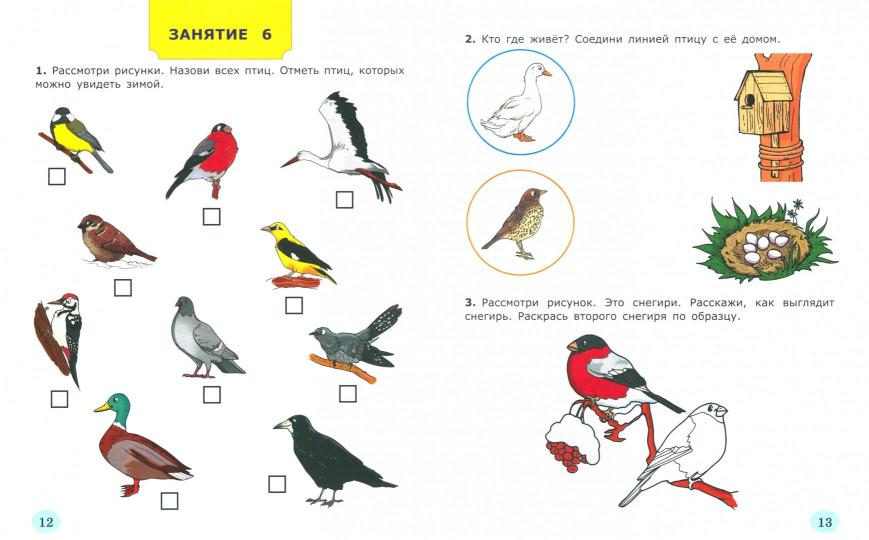 ЗАНЯТИЕ 6

1. Рассмотри рисунки. Назови всех птиц. Отметь птиц, которых можно увидеть зимой.

12

2. Кто где живёт? Соедини линией птицу с её домом.

3. Рассмотри рисунок. Это снегири. Расскажи, как выглядит снегирь. Раскрась второго снегиря по образцу.

13