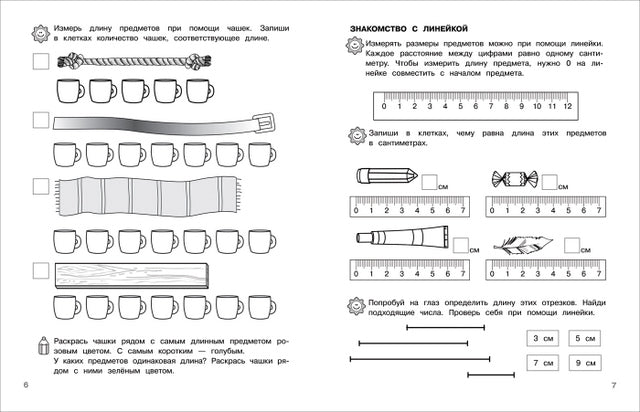 Измерь длину предметов при помощи чашек. Запиши в клетках количество чашек, соответствующее длине.

Раскрась чашки рядом с самым длинным предметом розовым цветом. С самым коротким — голубым. У каких предметов одинаковая длина? Раскрась чашки рядом с ними зелёным цветом.

6

ЗНАКОМСТВО С ЛИНЕЙКОЙ

Измерять размеры предметов можно при помощи линейки. Каждое расстояние между цифрами равно одному сантиметру. Чтобы измерить длину предмета, нужно 0 на линейке совместить с началом предмета.

0 1 2 3 4 5 6 7 8 9 10 11 12

Запиши в клетках, чему равна длина этих предметов в сантиметрах.

см

0 1 2 3 4 5 6 7

см

0 1 2 3 4 5 6 7

см

0 1 2 3 4 5 6 7

см

0 1 2 3 4 5 6 7

Попробуй на глаз определить длину этих отрезков. Найди подходящие числа. Проверь себя при помощи линейки.

3 см
5 см
7 см
9 см

7