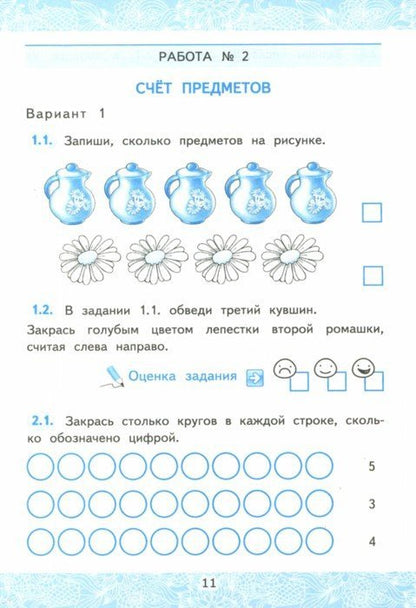 РАБОТА № 2

СЧЁТ ПРЕДМЕТОВ

Вариант 1

1.1. Запиши, сколько предметов на рисунке.

1.2. В задании 1.1. обведи третий кувшин.
Закрась голубым цветом лепестки второй ромашки, считая слева направо.

Оценка задания

2.1. Закрась столько кругов в каждой строке, сколько обозначено цифрой.

5

3

4

11