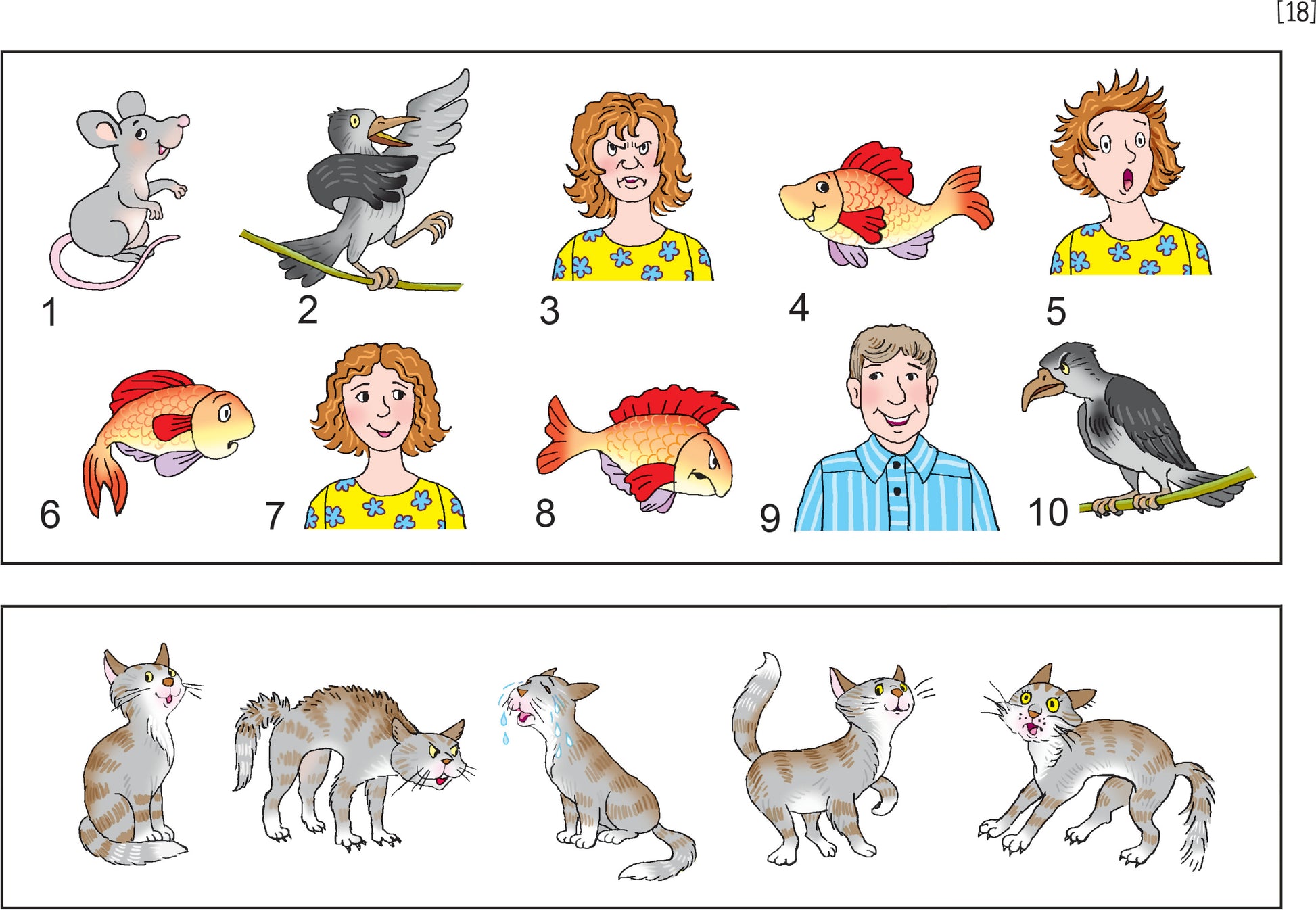 [18]

1 2 3 4 5

6 7 8 9 10