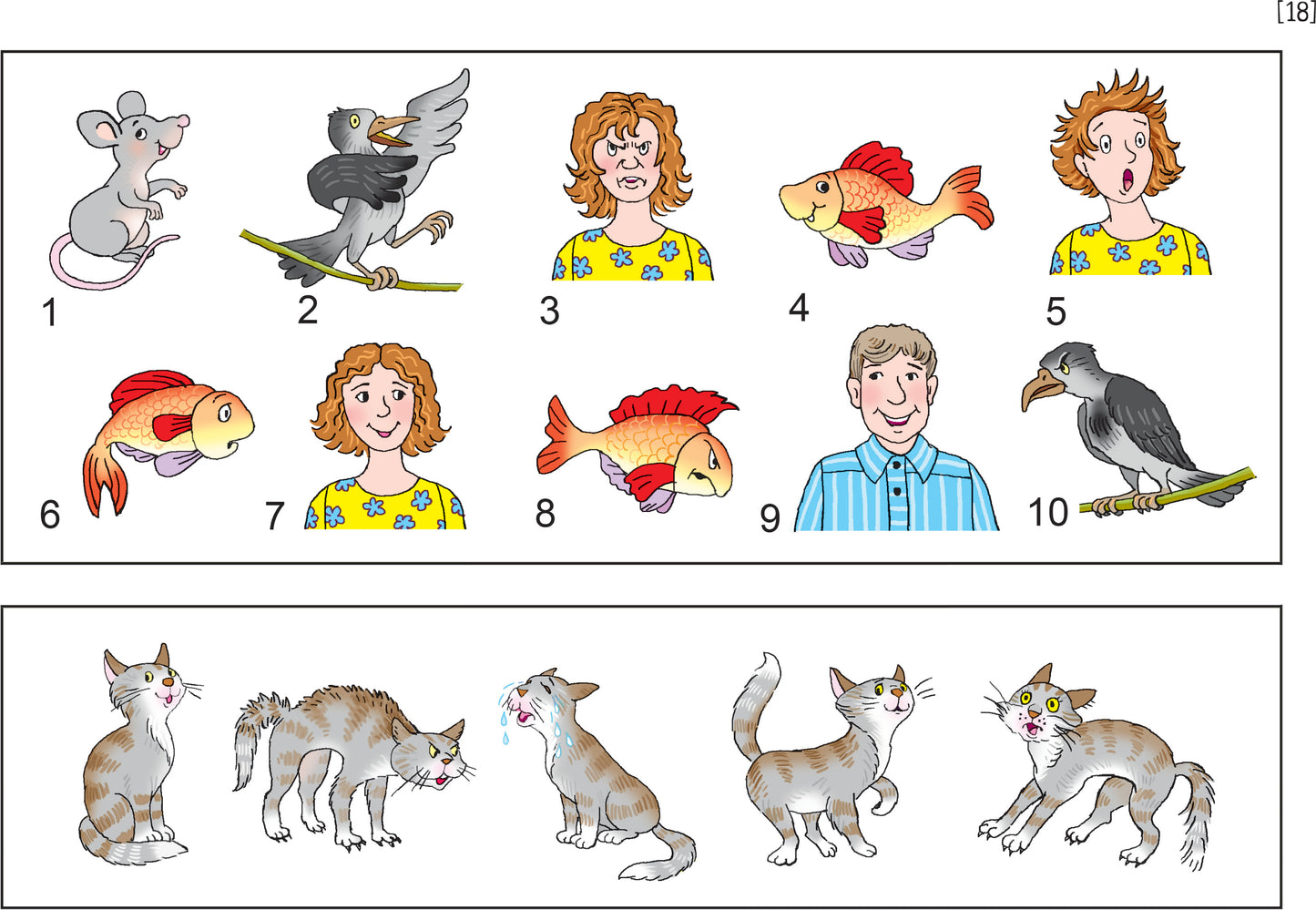 [18]

1 2 3 4 5

6 7 8 9 10