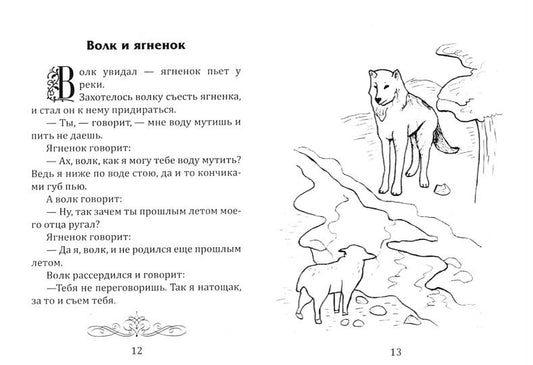 Волк и ягненок

Волк увидал — ягненок пьет у реки.

Захотелось волку съесть ягненка, и стал он к нему придираться.

— Ты, — говорит, — мне воду мутишь и пить не даешь.

Ягненок говорит:

— Ах, волк, как я могу тебе воду мутить? Ведь я ниже по воде стою, да и то кончиками губ пью.

А волк говорит:

— Ну, так зачем ты прошлым летом моего отца ругал?

Ягненок говорит:

— Да я, волк, и не родился еще прошлым летом.

Волк рассердился и говорит:

—Тебя не переговоришь. Так я натощак, за то и съем тебя.

12

13