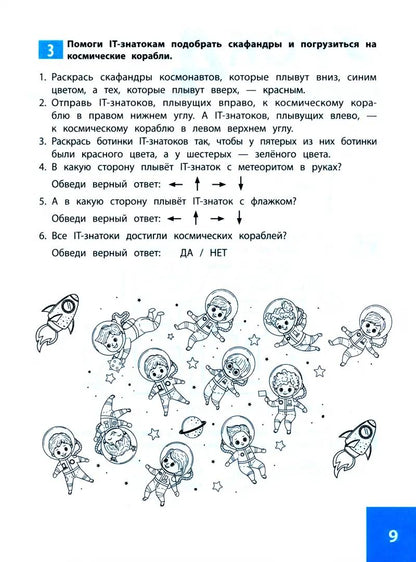 3 Помоги IT-знатокам подобрать скафандры и погрузиться на космические корабли.

1. Раскрась скафандры космонавтов, которые плывут вниз, синим цветом, а тех, которые плывут вверх, — красным.
2. Отправь IT-знатоков, плывущих вправо, к космическому кораблю в правом нижнем углу. А IT-знатоков, плывущих влево, — к космическому кораблю в левом верхнем углу.
3. Раскрась ботинки IT-знатоков так, чтобы у пятерых из них ботинки были красного цвета, а у шестерых — зелёного цвета.
4. В какую сторону плывёт IT-знаток с метеоритом в руках?

Обведи верный ответ: ← ↑ → ↓

5. А в какую сторону плывёт IT-знаток с флажком?

Обведи верный ответ: ← ↑ → ↓

6. Все IT-знатоки достигли космических кораблей?

Обведи верный ответ: ДА / НЕТ

9