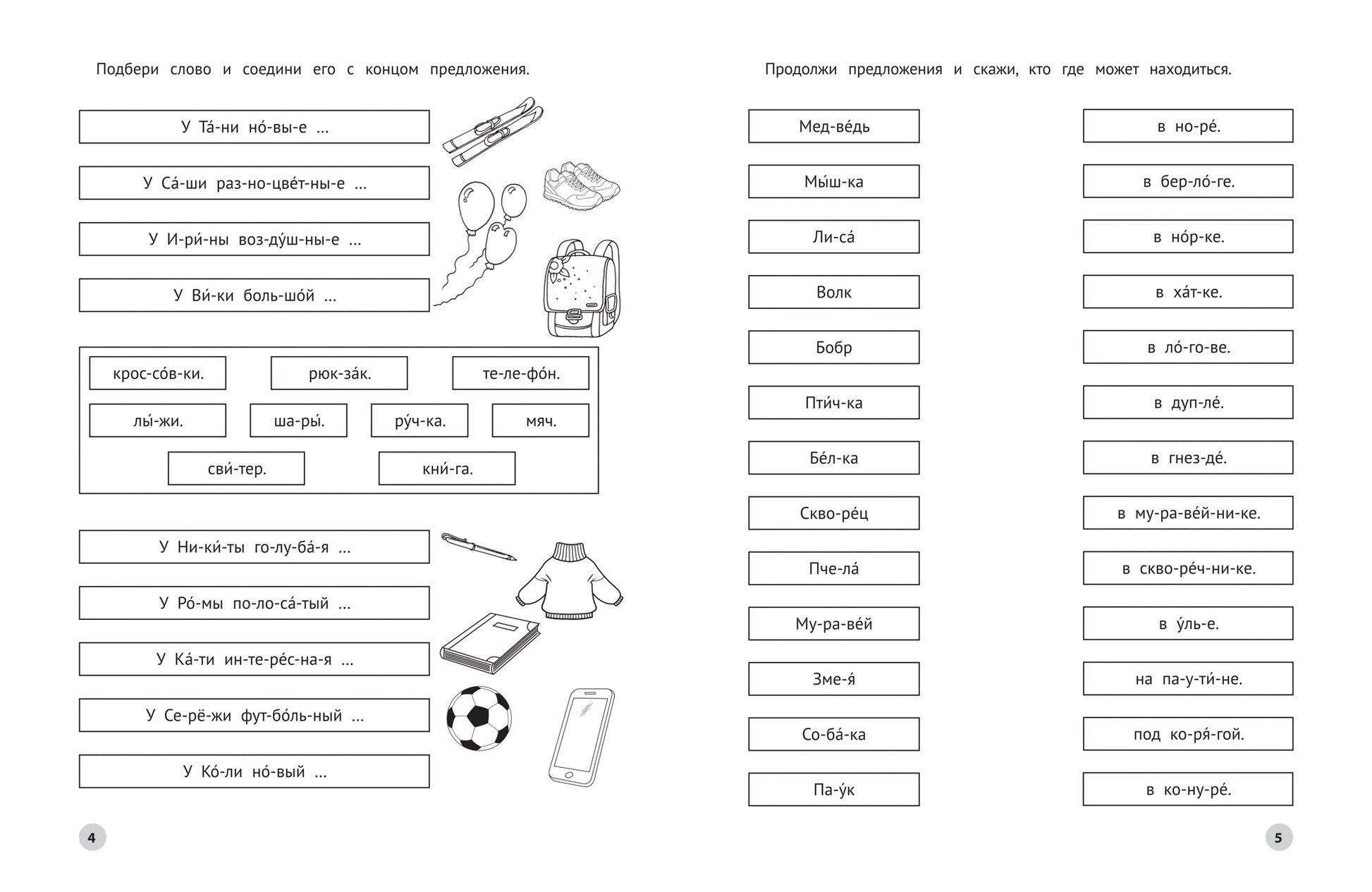 Подбери слово и соедини его с концом предложения.

У Та́-ни но́-вы-е ...

У Са́-ши раз-но-цве́т-ны-е ...

У И-ри́-ны воз-ду́ш-ны-е ...

У Ви́-ки боль-шо́й ...

крос-со́в-ки.

рюк-за́к.

те-ле-фо́н.

лы́-жи.

ша-ры́.

ру́ч-ка.

мяч.

сви́-тер.

кни́-га.

У Ни-ки́-ты го-лу-ба́-я ...

У Ро́-мы по-ло-са́-тый ...

У Ка́-ти ин-те-ре́с-на-я ...

У Се-рё-жи фут-бо́ль-ный ...

У Ко́-ли но́-вый ...

4

Продолжи предложения и скажи, кто где может находиться.

Мед-ве́дь

Мы́ш-ка

Ли-са́

Волк

Бобр

Пти́ч-ка

Бе́л-ка

Скво-ре́ц

Пче-ла́

Му-ра-ве́й

Зме-я́

Со-ба́-ка

Па-у́к

в но-ре́.

в бер-ло́-ге.

в но́р-ке.

в ха́т-ке.

в ло́-го-ве.

в дуп-ле́.

в гнез-де́.

в му-ра-ве́й-ни-ке.

в скво-ре́ч-ни-ке.

в у́ль-е.

на па-у-ти́-не.

под ко-ря́-гой.

в ко-ну-ре́.

5