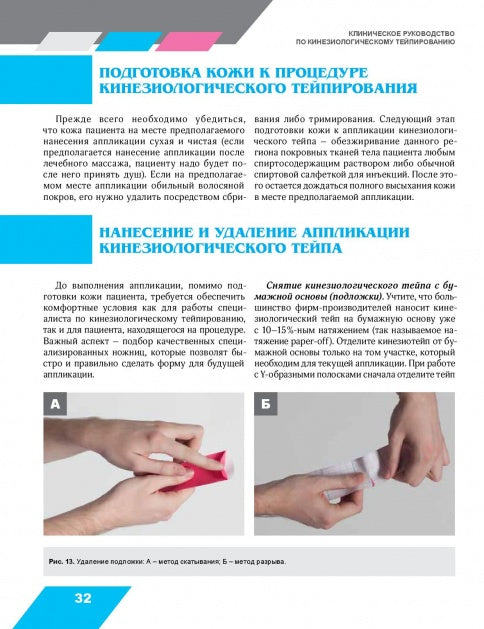 КЛИНИЧЕСКОЕ РУКОВОДСТВО
ПО КИНЕЗИОЛОГИЧЕСКОМУ ТЕЙПИРОВАНИЮ

ПОДГОТОВКА КОЖИ К ПРОЦЕДУРЕ КИНЕЗИОЛОГИЧЕСКОГО ТЕЙПИРОВАНИЯ

Прежде всего необходимо убедиться, что кожа пациента на месте предполагаемого нанесения аппликации сухая и чистая (если предполагается нанесение аппликации после лечебного массажа, пациенту надо будет после него принять душ). Если на предполагаемом месте аппликации обильный волосяной покров, его нужно удалить посредством сбривания либо тримирования. Следующий этап подготовки кожи к аппликации кинезиологического тейпа – обезжиривание данного региона покровных тканей тела пациента любым спиртосодержащим раствором либо обычной спиртовой салфеткой для инъекций. После этого остается дождаться полного высыхания кожи в месте предполагаемой аппликации.

НАНЕСЕНИЕ И УДАЛЕНИЕ АППЛИКАЦИИ КИНЕЗИОЛОГИЧЕСКОГО ТЕЙПА

До выполнения аппликации, помимо подготовки кожи пациента, требуется обеспечить комфортные условия как для работы специалиста по кинезиологическому тейпированию, так и для пациента, находящегося на процедуре. Важный аспект – подбор качественных специализированных ножниц, которые позволят быстро и правильно сделать форму для будущей аппликации.

Снятие кинезиологического тейпа с бумажной основы (подложки). Учтите, что большинство фирм-производителей наносит кинезиологический тейп на бумажную основу уже с 10–15%-ным натяжением (так называемое натяжение paper-off). Отделите кинезиотейп от бумажной основы только на том участке, который необходим для текущей аппликации. При работе с Y-образными полосками сначала отделите тейп

А

Б

Рис. 13. Удаление подложки: А – метод скатывания; Б – метод разрыва.

32