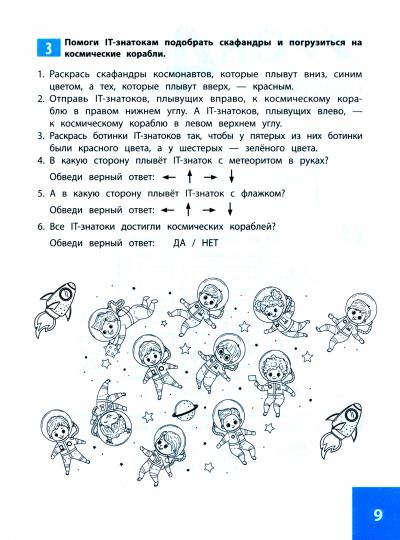 3 Помоги IT-знатокам подобрать скафандры и погрузиться на космические корабли.

1. Раскрась скафандры космонавтов, которые плывут вниз, синим цветом, а тех, которые плывут вверх, — красным.
2. Отправь IT-знатоков, плывущих вправо, к космическому кораблю в правом нижнем углу. А IT-знатоков, плывущих влево, — к космическому кораблю в левом верхнем углу.
3. Раскрась ботинки IT-знатоков так, чтобы у пятерых из них ботинки были красного цвета, а у шестерых — зелёного цвета.
4. В какую сторону плывёт IT-знаток с метеоритом в руках?
Обведи верный ответ: ← ↑ → ↓
5. А в какую сторону плывёт IT-знаток с флажком?
Обведи верный ответ: ← ↑ → ↓
6. Все IT-знатоки достигли космических кораблей?
Обведи верный ответ: ДА / НЕТ

9