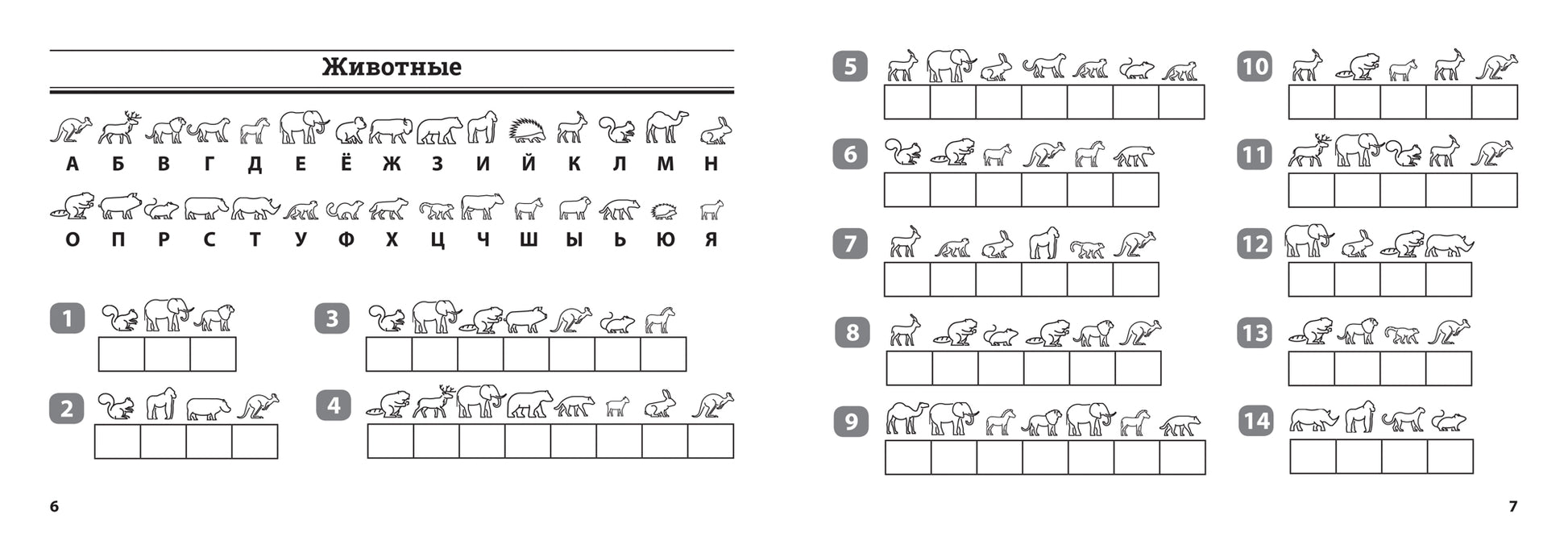 Животные

А Б В Г Д Е Ё Ж З И Й К Л М Н

О П Р С Т У Ф Х Ц Ч Ш Ы Ь Ю Я

1

2

3

4

6

5

6

7

8

9

10

11

12

13

14

7