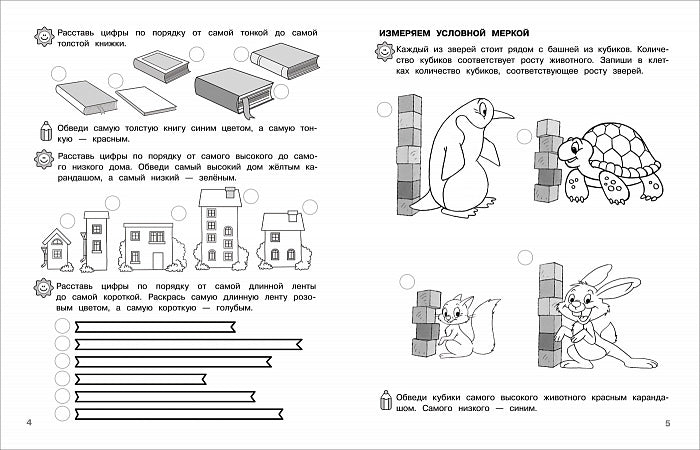 Расставь цифры по порядку от самой тонкой до самой толстой книжки.

Обведи самую толстую книгу синим цветом, а самую тонкую — красным.

Расставь цифры по порядку от самого высокого до самого низкого дома. Обведи самый высокий дом жёлтым карандашом, а самый низкий — зелёным.

Расставь цифры по порядку от самой длинной ленты до самой короткой. Раскрась самую длинную ленту розовым цветом, а самую короткую — голубым.

4

ИЗМЕРЯЕМ УСЛОВНОЙ МЕРКОЙ

Каждый из зверей стоит рядом с башней из кубиков. Количество кубиков соответствует росту животного. Запиши в клетках количество кубиков, соответствующее росту зверей.

Обведи кубики самого высокого животного красным карандашом. Самого низкого — синим.

5