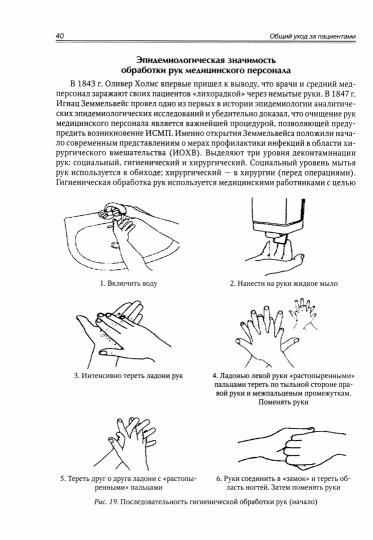 40

Общий уход за пациентами

Эпидемиологическая значимость обработки рук медицинского персонала

В 1843 г. Оливер Холмс впервые пришел к выводу, что врачи и средний медперсонал заражают своих пациентов «лихорадкой» через немытые руки. В 1847 г. Игнац Земмельвейс провел одно из первых в истории эпидемиологии аналитических эпидемиологических исследований и убедительно доказал, что очищение рук медицинского персонала является важнейшей процедурой, позволяющей предупредить возникновение ИСМП. Именно открытия Земмельвейса положили начало современным представлениям о мерах профилактики инфекций в области хирургического вмешательства (ИОХВ). Выделяют три уровня деконтаминации рук: социальный, гигиенический и хирургический. Социальный уровень мытья рук используется в обиходе; хирургический — в хирургии (перед операциями). Гигиеническая обработка рук используется медицинскими работниками с целью

1. Включить воду

2. Нанести на руки жидкое мыло

3. Интенсивно тереть ладони рук

4. Ладонью левой руки «растопыренными» пальцами тереть по тыльной стороне правой руки и межпальцевым промежуткам. Поменять руки

5. Тереть друг о друга ладони с «растопыренными» пальцами

6. Руки соединить в «замок» и тереть область ногтей. Затем поменять руки

Рис. 19. Последовательность гигиенической обработки рук (начало)