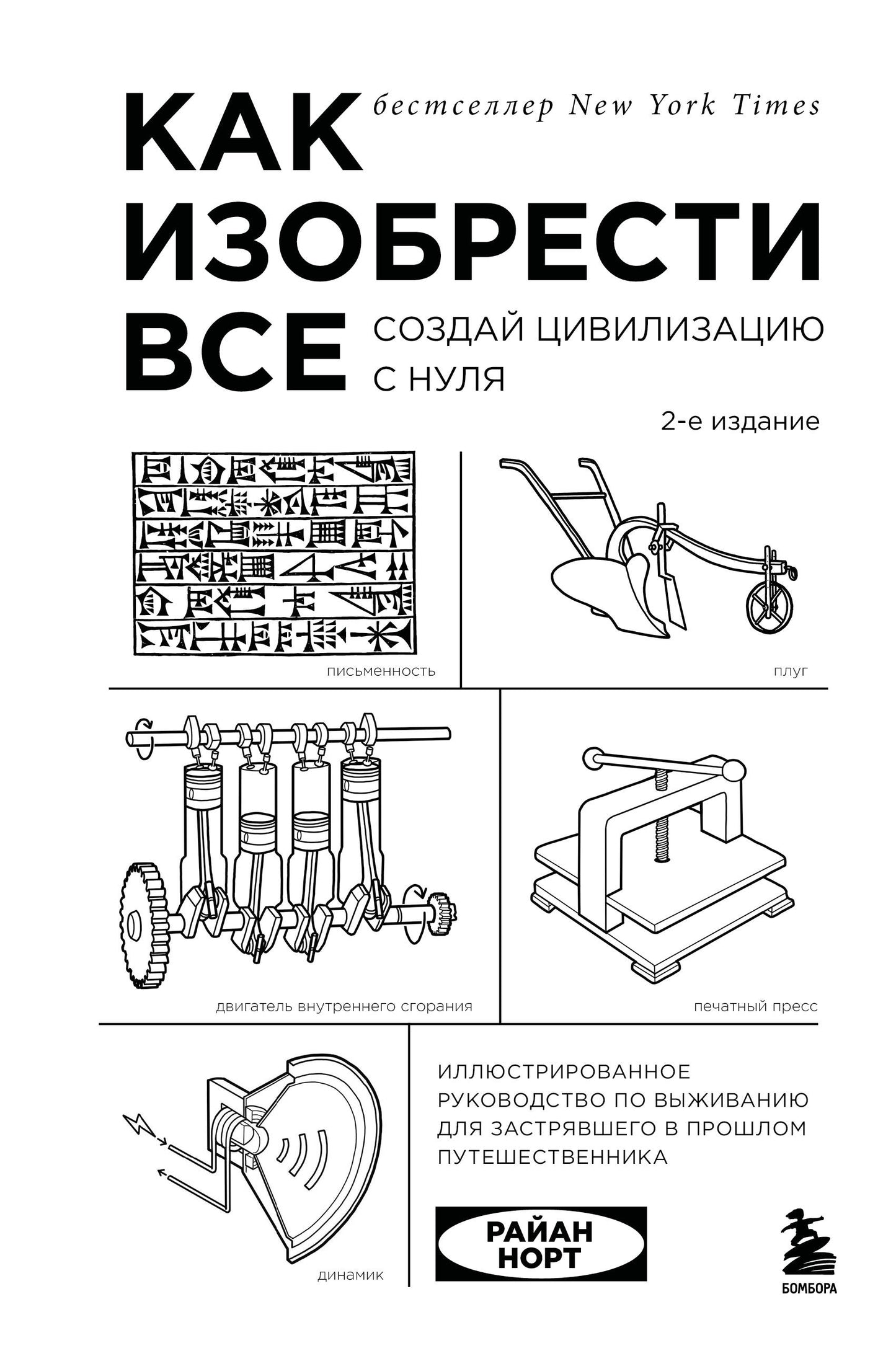 бестселлер New York Times

КАК ИЗОБРЕСТИ ВСЕ

СОЗДАЙ ЦИВИЛИЗАЦИЮ С НУЛЯ

2-е издание

письменность

плуг

двигатель внутреннего сгорания

печатный пресс

динамик

ИЛЛЮСТРИРОВАННОЕ РУКОВОДСТВО ПО ВЫЖИВАНИЮ ДЛЯ ЗАСТРЯВШЕГО В ПРОШЛОМ ПУТЕШЕСТВЕННИКА

РАЙАН НОРТ

БОМБОРА