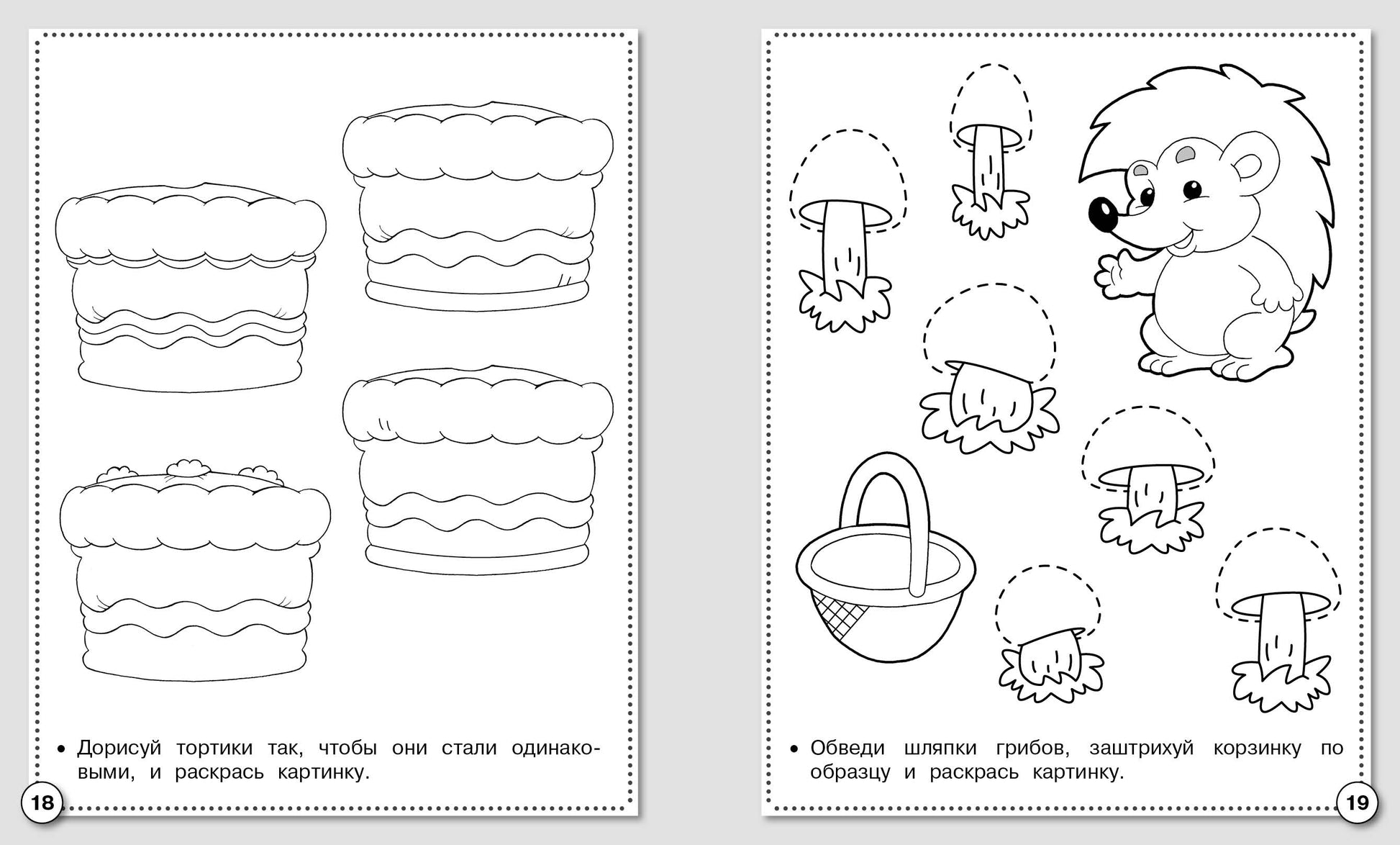 • Дорисуй тортики так, чтобы они стали одинаковыми, и раскрась картинку.

18

• Обведи шляпки грибов, заштрихуй корзинку по образцу и раскрась картинку.

19