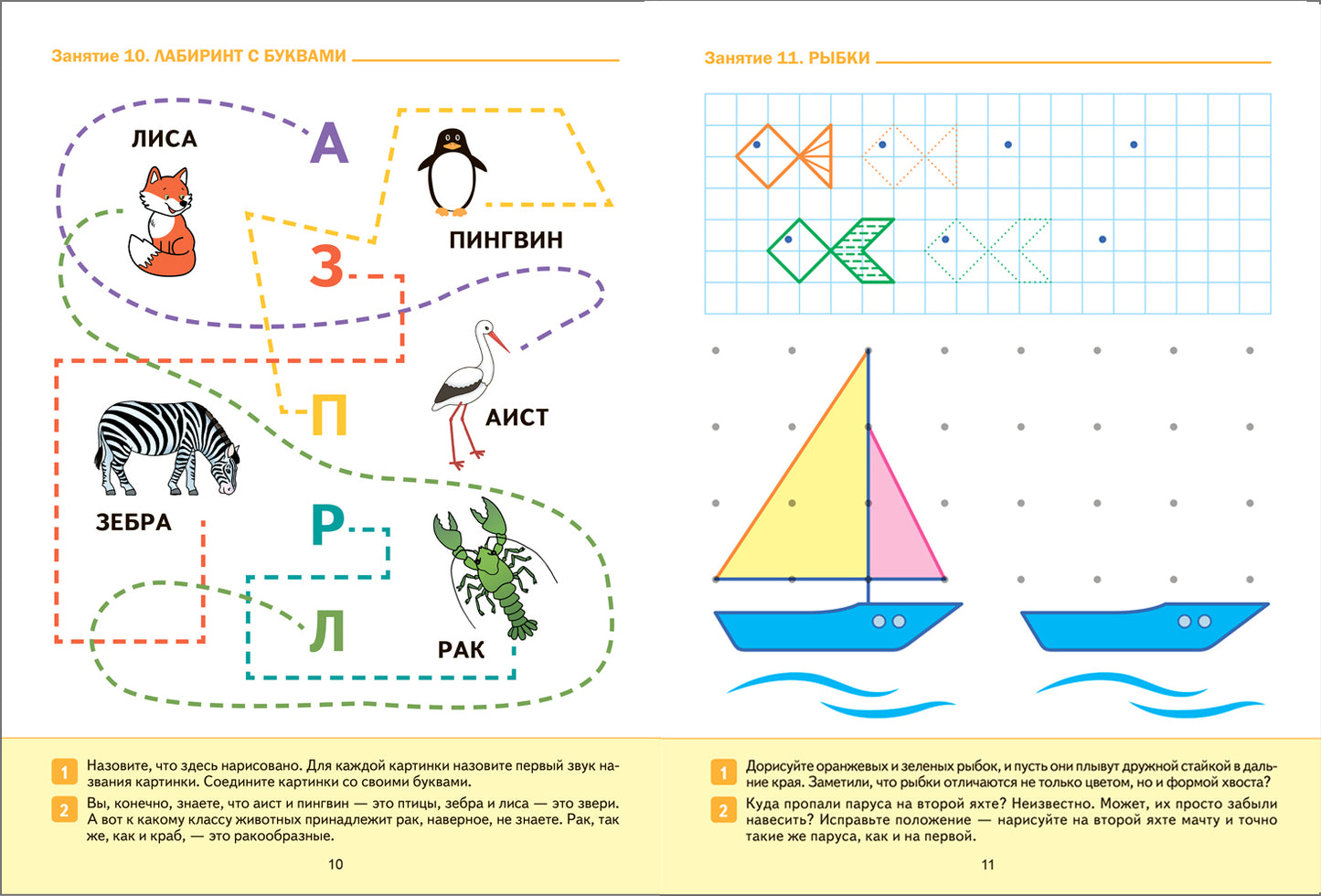 Занятие 10. ЛАБИРИНТ С БУКВАМИ

ЛИСА

А

ПИНГВИН

З

АИСТ

П

ЗЕБРА

Р

Л

РАК

1 Назовите, что здесь нарисовано. Для каждой картинки назовите первый звук названия картинки. Соедините картинки со своими буквами.

2 Вы, конечно, знаете, что аист и пингвин — это птицы, зебра и лиса — это звери. А вот к какому классу животных принадлежит рак, наверное, не знаете. Рак, так же, как и краб, — это ракообразные.

10

Занятие 11. РЫБКИ

1 Дорисуйте оранжевых и зеленых рыбок, и пусть они плывут дружной стайкой в дальние края. Заметили, что рыбки отличаются не только цветом, но и формой хвоста?

2 Куда пропали паруса на второй яхте? Неизвестно. Может, их просто забыли навесить? Исправьте положение — нарисуйте на второй яхте мачту и точно такие же паруса, как и на первой.

11