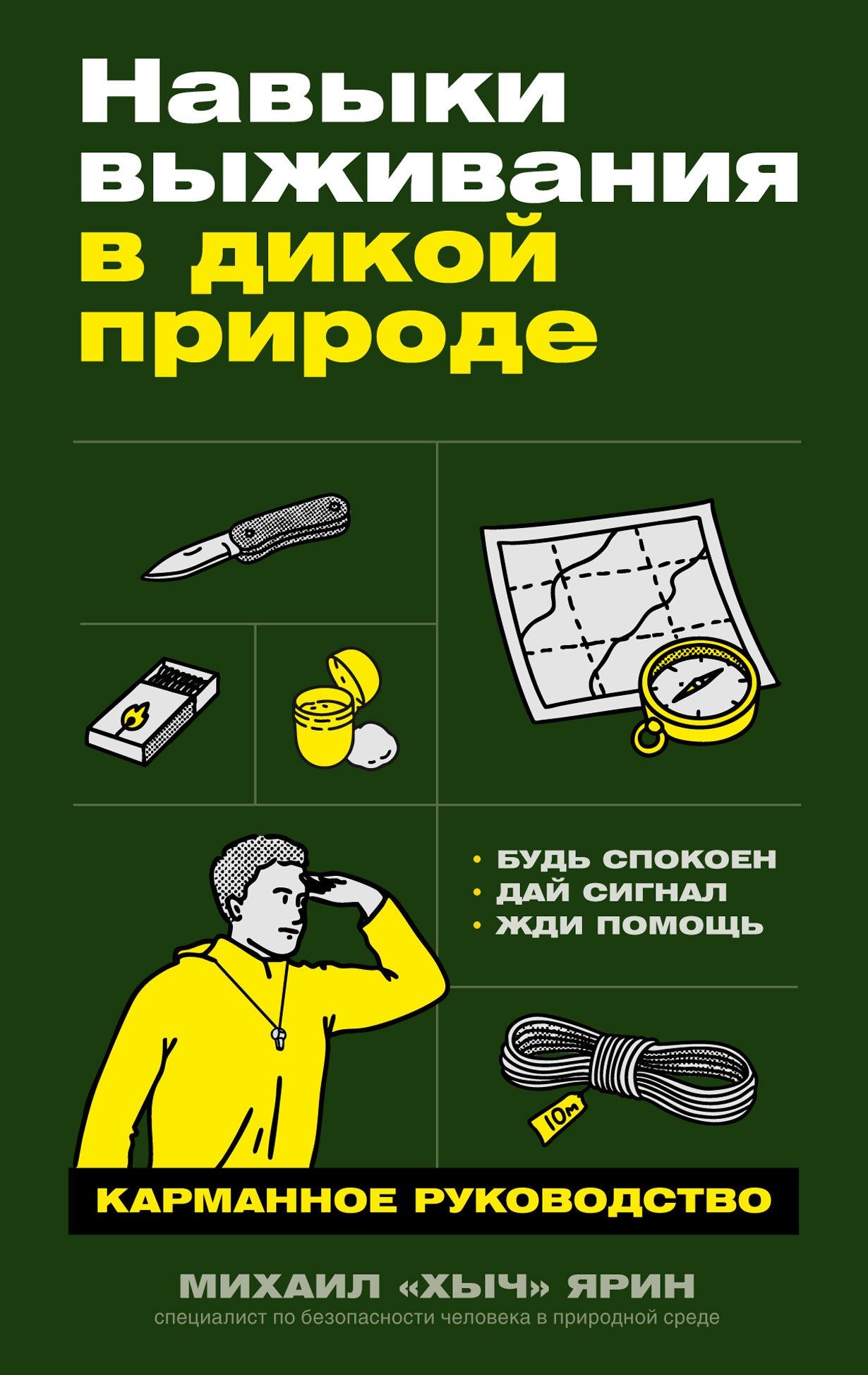 Навыки выживания в дикой природе

• БУДЬ СПОКОЕН
• ДАЙ СИГНАЛ
• ЖДИ ПОМОЩЬ

10м

КАРМАННОЕ РУКОВОДСТВО

МИХАИЛ «ХЫЧ» ЯРИН
специалист по безопасности человека в природной среде