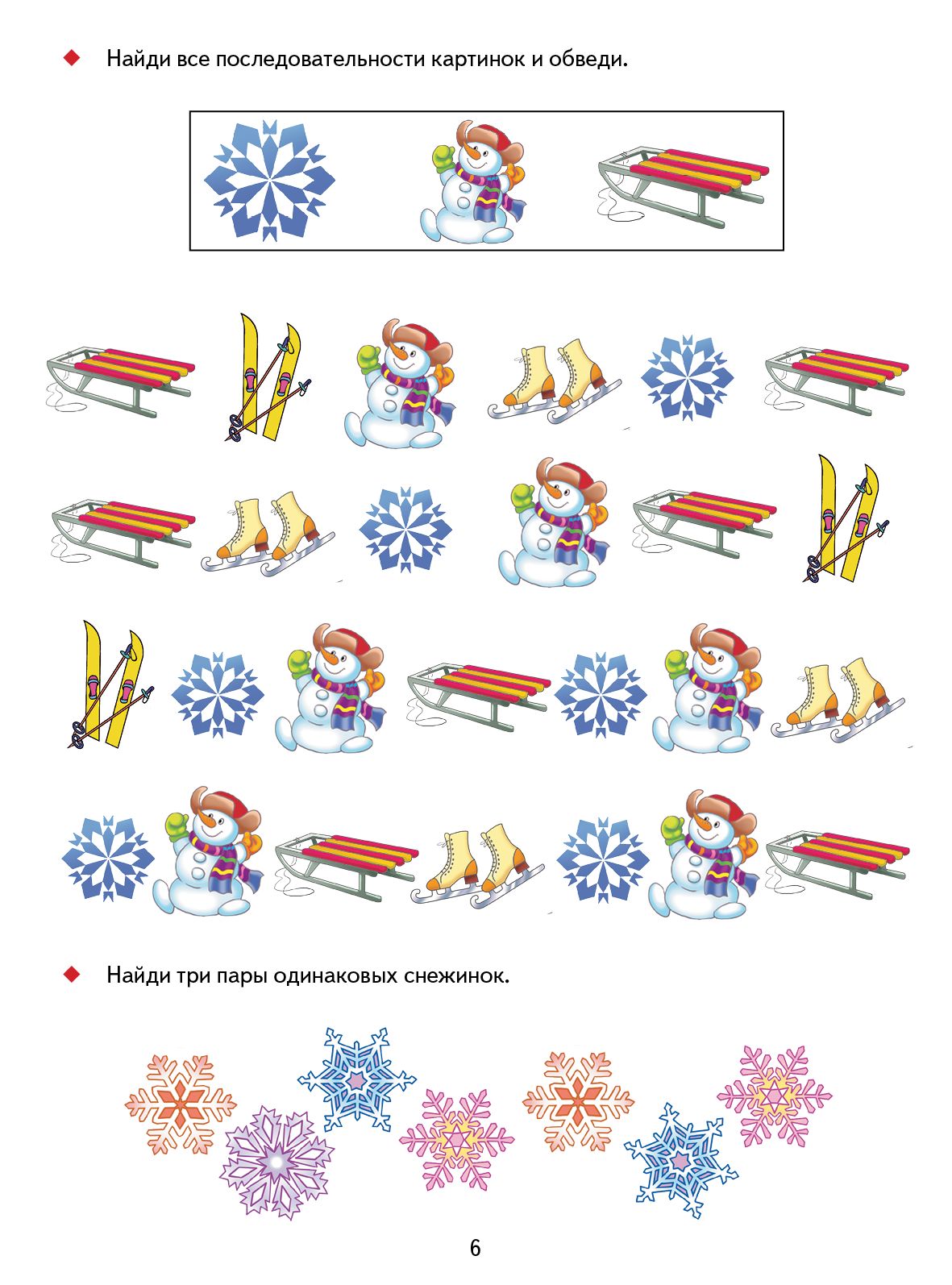 Найди все последовательности картинок и обведи.

Найди три пары одинаковых снежинок.

6