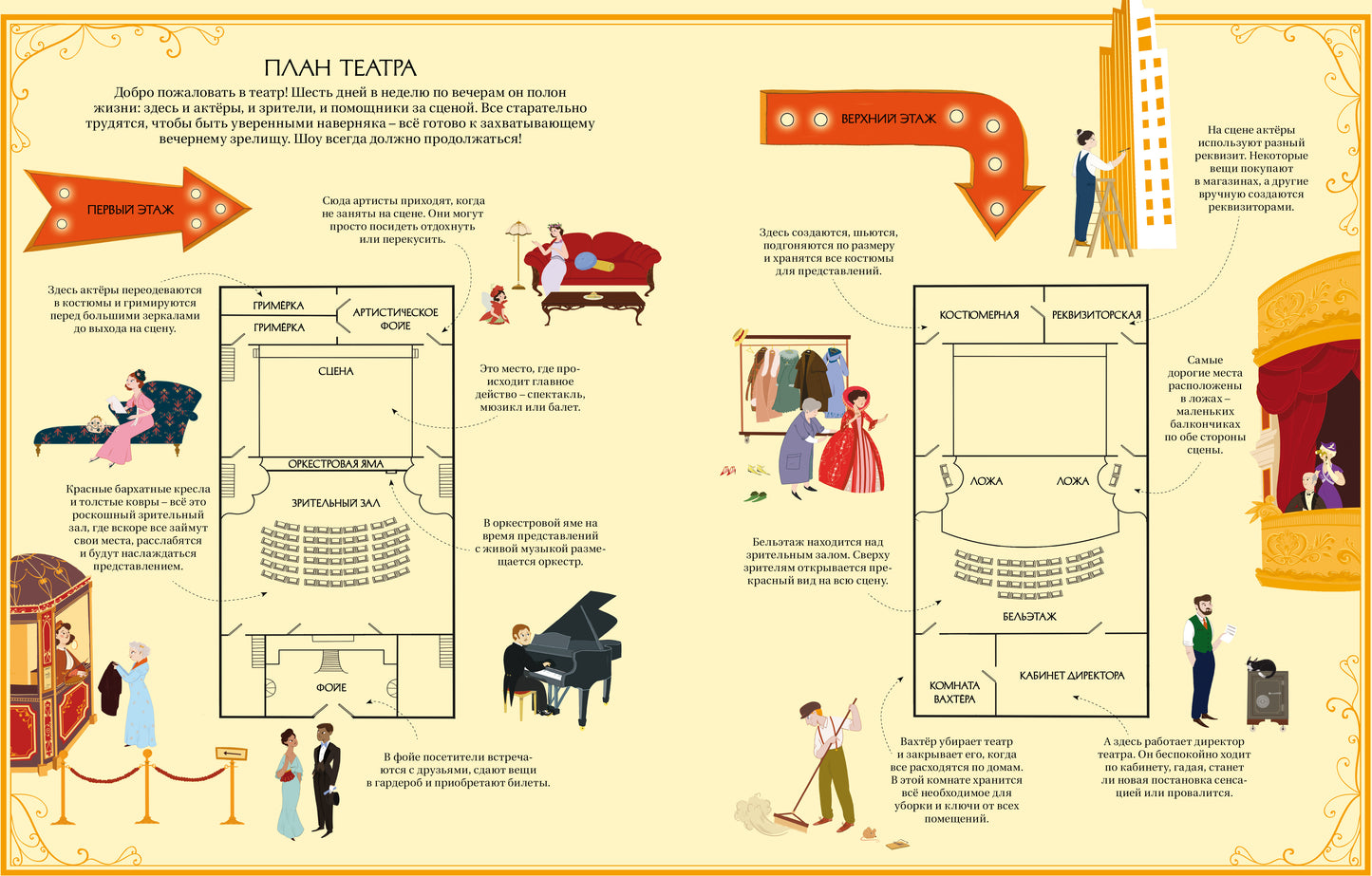 ПЛАН ТЕАТРА

Добро пожаловать в театр! Шесть дней в неделю по вечерам он полон жизни: здесь и актёры, и зрители, и помощники за сценой. Все старательно трудятся, чтобы быть уверенными наверняка – всё готово к захватывающему вечернему зрелищу. Шоу всегда должно продолжаться!

ПЕРВЫЙ ЭТАЖ

Сюда артисты приходят, когда не заняты на сцене. Они могут просто посидеть отдохнуть или перекусить.

Здесь актёры переодеваются в костюмы и гримируются перед большими зеркалами до выхода на сцену.

ГРИМЁРКА

ГРИМЁРКА

АРТИСТИЧЕСКОЕ ФОЙЕ

СЦЕНА

Это место, где происходит главное действо – спектакль, мюзикл или балет.

ОРКЕСТРОВАЯ ЯМА

ЗРИТЕЛЬНЫЙ ЗАЛ

Красные бархатные кресла и толстые ковры – всё это роскошный зрительный зал, где вскоре все займут свои места, расслабятся и будут наслаждаться представлением.

В оркестровой яме на время представлений с живой музыкой размещается оркестр.

ФОЙЕ

В фойе посетители встречаются с друзьями, сдают вещи в гардероб и приобретают билеты.

ВЕРХНИЙ ЭТАЖ

На сцене актёры используют разный реквизит. Некоторые вещи покупают в магазинах, а другие вручную создаются реквизиторами.

Здесь создаются, шьются, подгоняются по размеру и хранятся все костюмы для представлений.

КОСТЮМЕРНАЯ

РЕКВИЗИТОРСКАЯ

Самые дорогие места расположены в ложах – маленьких балкончиках по обе стороны сцены.

ЛОЖА

ЛОЖА

Бельэтаж находится над зрительным залом. Сверху зрителям открывается прекрасный вид на всю сцену.

БЕЛЬЭТАЖ

КОМНАТА ВАХТЁРА

КАБИНЕТ ДИРЕКТОРА

Вахтёр убирает театр и закрывает его, когда все расходятся по домам. В этой комнате хранится всё необходимое для уборки и ключи от всех помещений.

А здесь работает директор театра. Он беспокойно ходит по кабинету, гадая, станет ли новая постановка сенсацией или провалится.