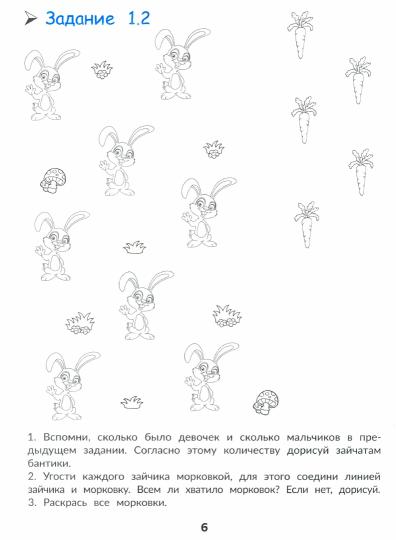 Задание 1.2

1. Вспомни, сколько было девочек и сколько мальчиков в предыдущем задании. Согласно этому количеству дорисуй зайчатам бантики.
2. Угости каждого зайчика морковкой, для этого соедини линией зайчика и морковку. Всем ли хватило морковок? Если нет, дорисуй.
3. Раскрась все морковки.

6