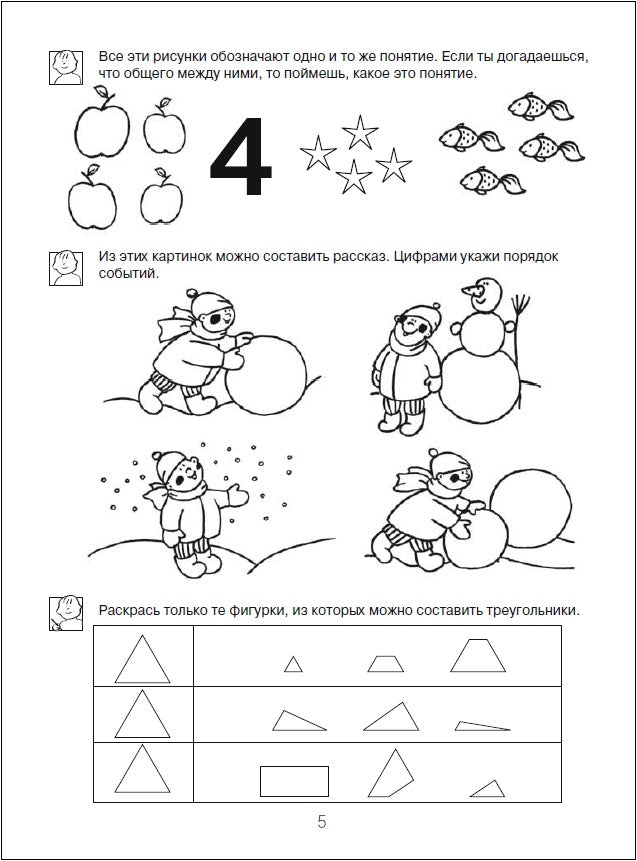 Все эти рисунки обозначают одно и то же понятие. Если ты догадаешься, что общего между ними, то поймешь, какое это понятие.

4

Из этих картинок можно составить рассказ. Цифрами укажи порядок событий.

Раскрась только те фигурки, из которых можно составить треугольники.

5